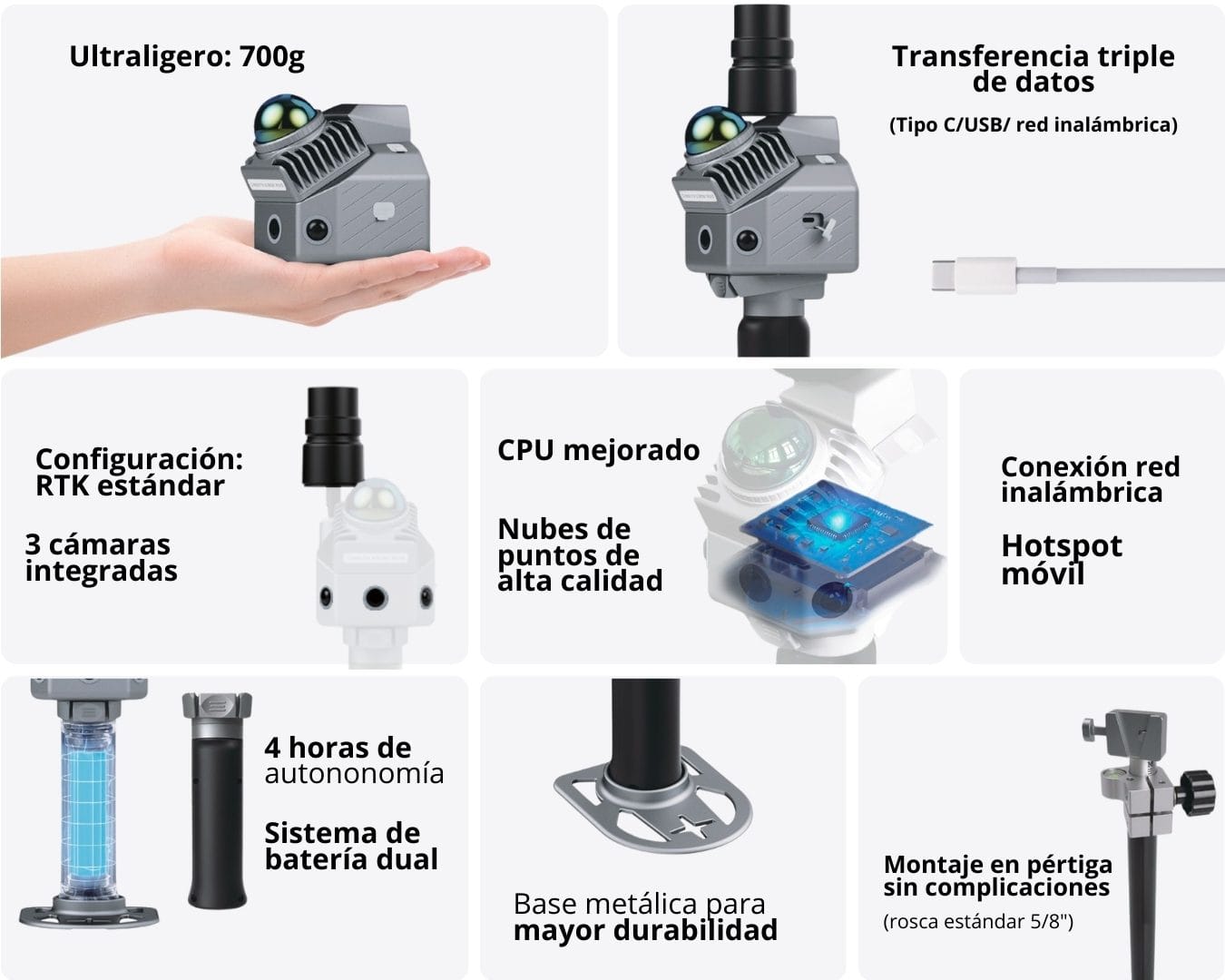 Ultraligero: 700g

Transferencia triple de datos

(Tipo C/USB/ red inalámbrica)

Configuración: RTK estándar

3 cámaras integradas

CPU mejorado

Nubes de puntos de alta calidad

Conexión red inalámbrica

Hotspot móvil

4 horas de autononomía

Sistema de batería dual

Base metálica para mayor durabilidad

Montaje en pértiga sin complicaciones

(rosca estándar 5/8")